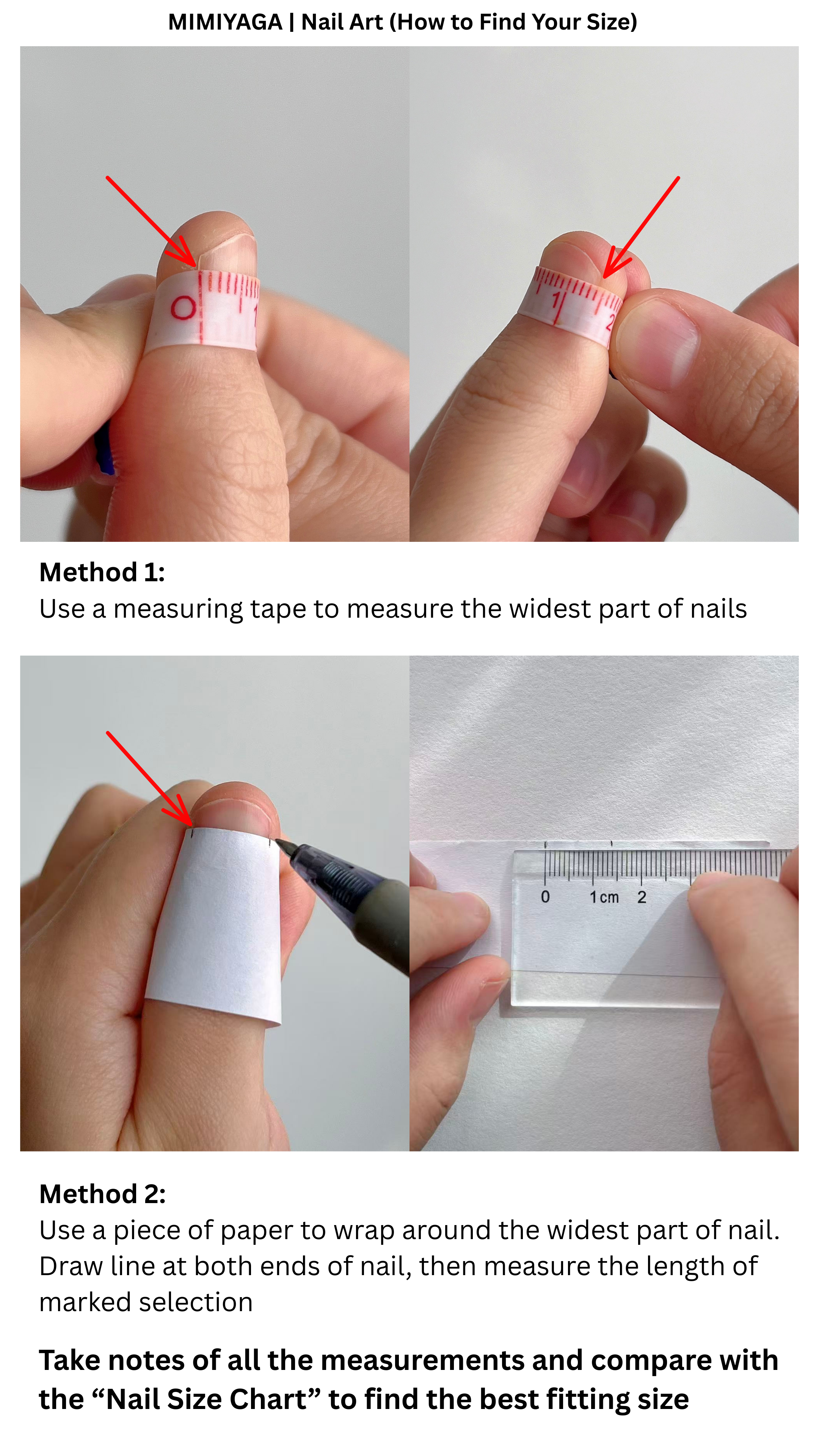 MIMIYAGA | Nail Art (How to Find Your Size)

0 1

1 2

Method 1:
Use a measuring tape to measure the widest part of nails

0 1cm 2

Method 2:
Use a piece of paper to wrap around the widest part of nail. Draw line at both ends of nail, then measure the length of marked selection

Take notes of all the measurements and compare with the “Nail Size Chart” to find the best fitting size